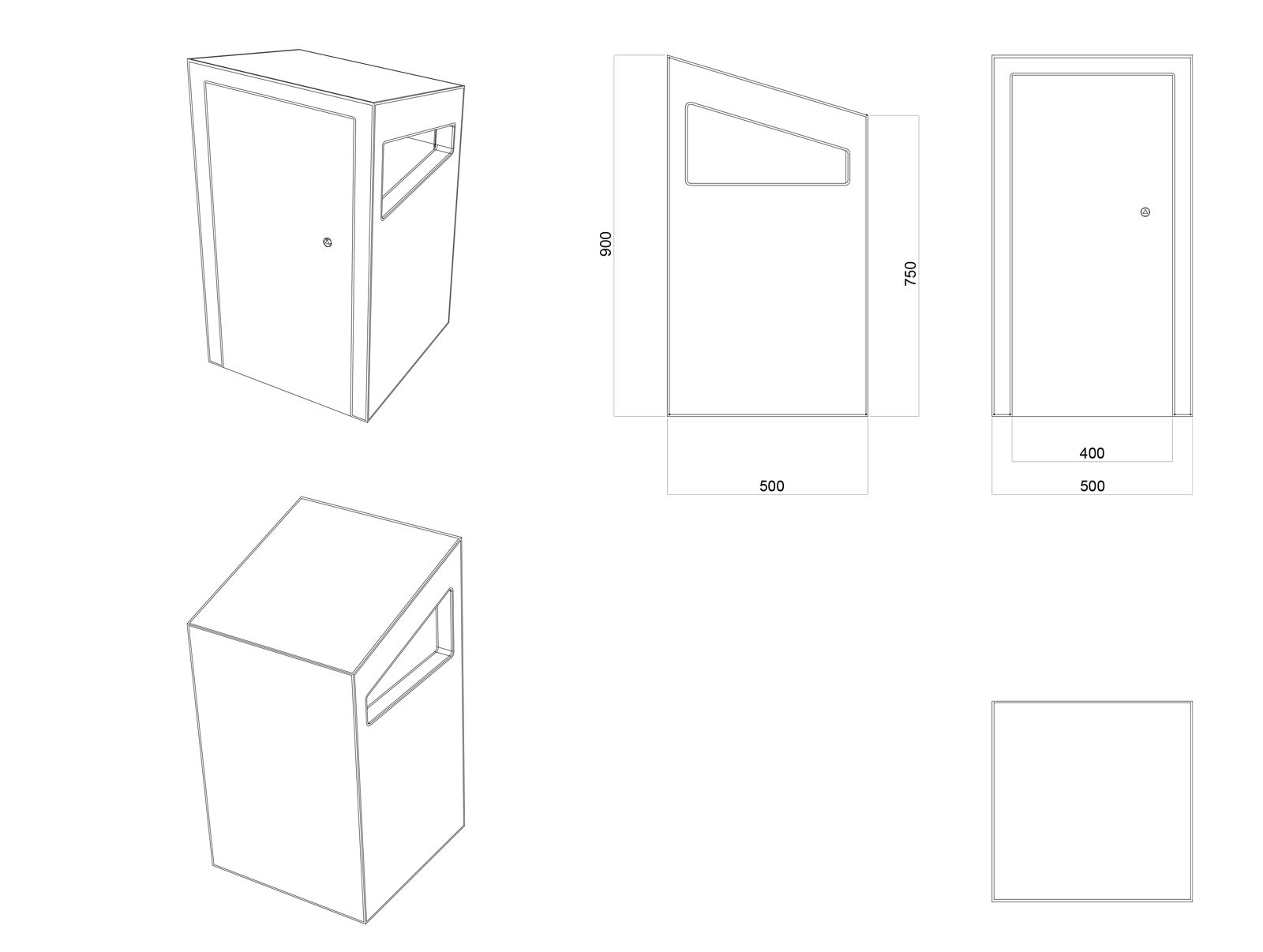 900

750

500

400

500