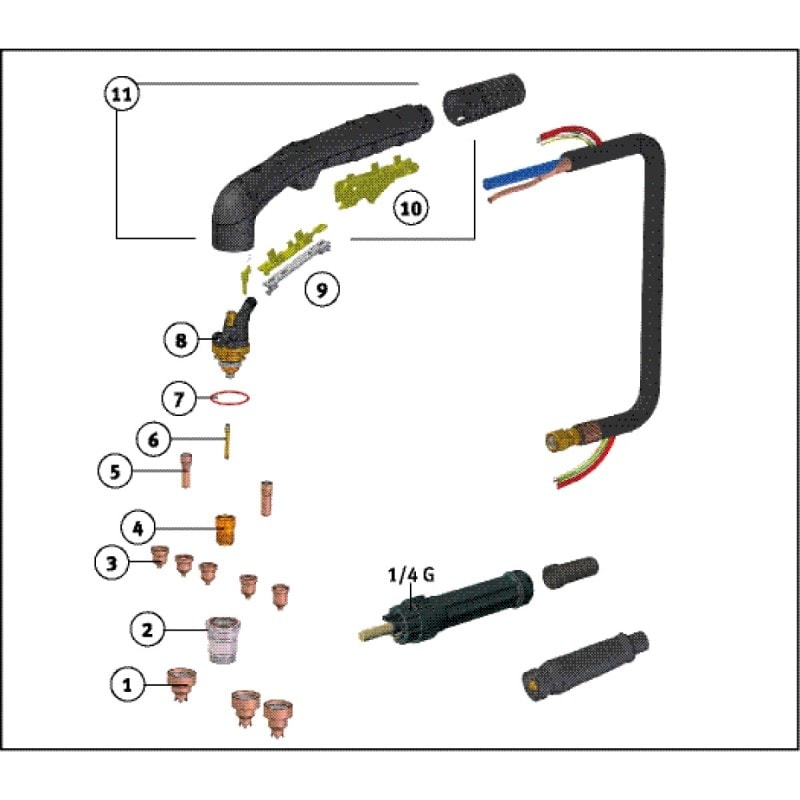 11
10
9
8
7
6
5
4
3
2
1
1/4 G