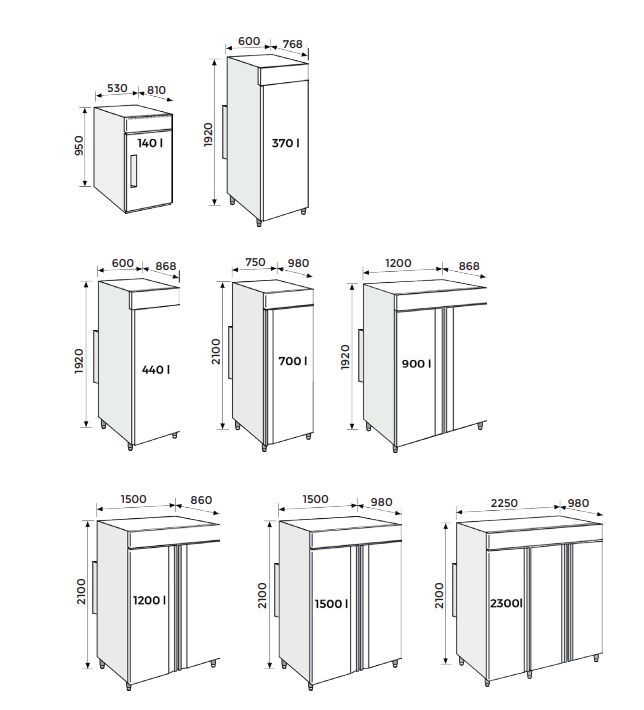 530
810
950
140 l

600
768
1920
370 l

600
868
1920
440 l

750
980
2100
700 l

1200
868
1920
900 l

1500
860
2100
1200 l

1500
980
2100
1500 l

2250
980
2100
2300l