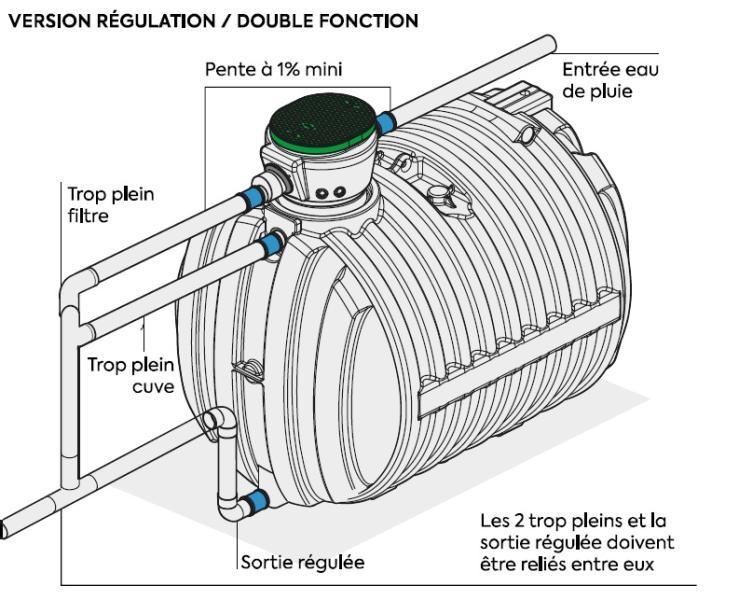 VERSION RÉGULATION / DOUBLE FONCTION

Pente à 1% mini

Entrée eau de pluie

Trop plein filtre

Trop plein cuve

Sortie régulée

Les 2 trop pleins et la sortie régulée doivent être reliés entre eux