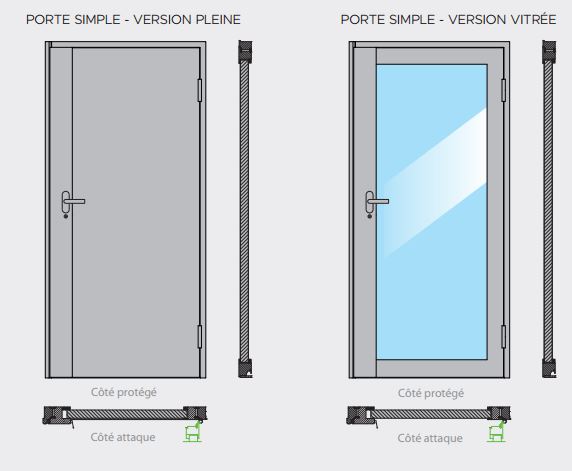 PORTE SIMPLE - VERSION PLEINE

Côté protégé

Côté attaque

PORTE SIMPLE - VERSION VITRÉE

Côté protégé

Côté attaque