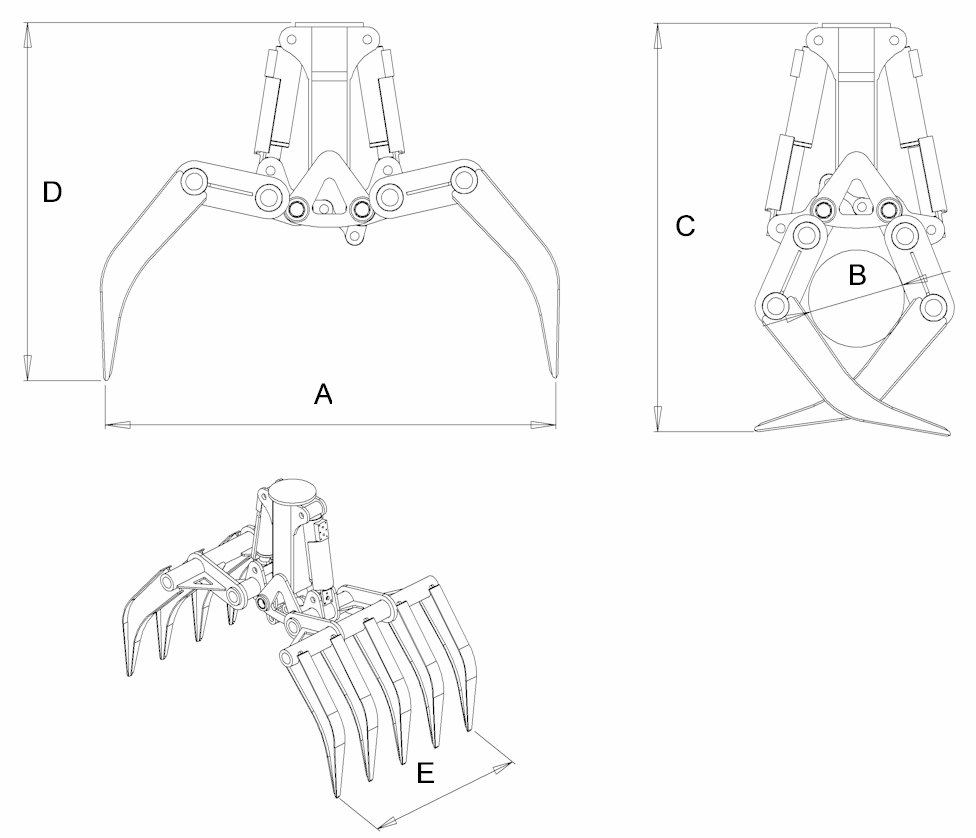 D

A

C

B

E