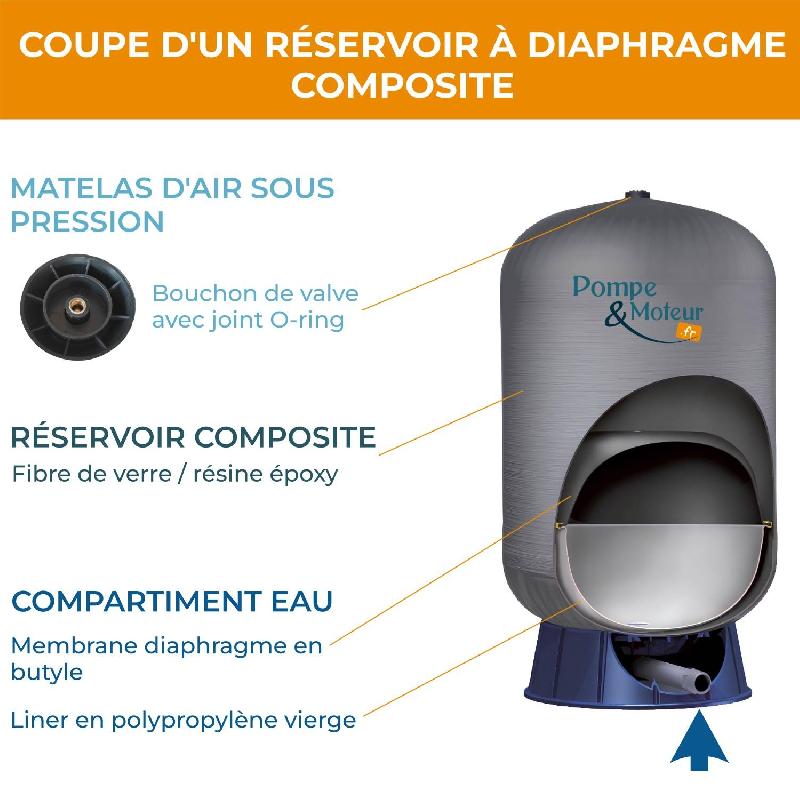 COUPE D'UN RÉSERVOIR À DIAPHRAGME COMPOSITE

MATELAS D'AIR SOUS PRESSION

Bouchon de valve avec joint O-ring

Pompe & Moteur .fr

RÉSERVOIR COMPOSITE

Fibre de verre / résine époxy

COMPARTIMENT EAU

Membrane diaphragme en butyle

Liner en polypropylène vierge