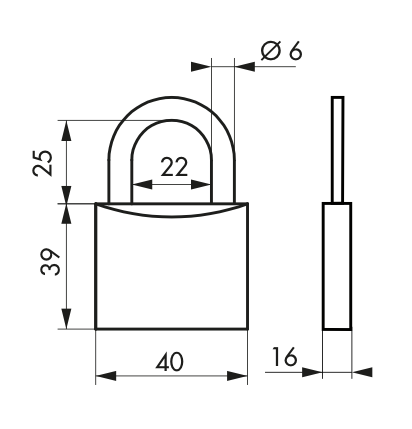 Ø 6
25
22
39
40
16