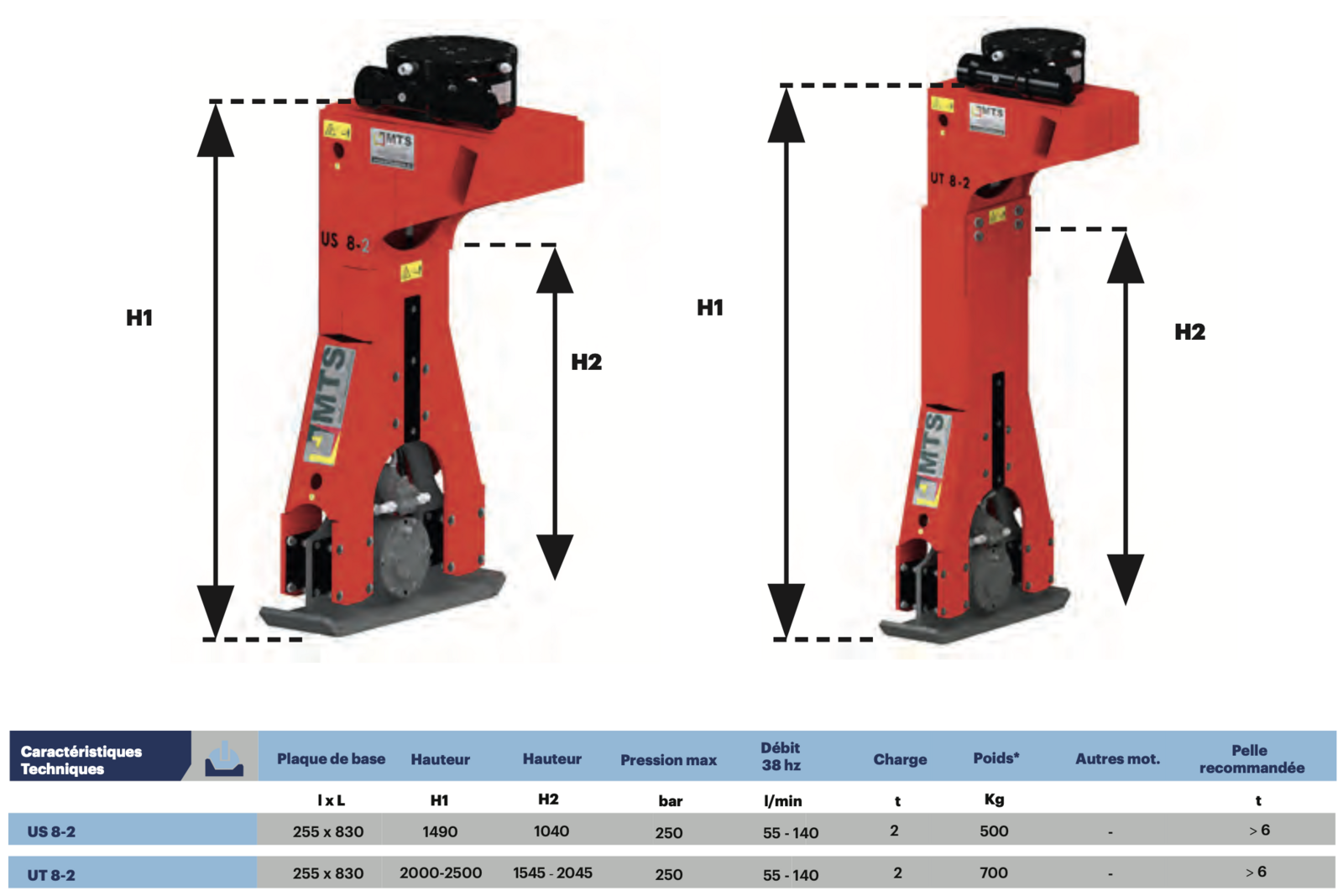 MTS

US 8-2

MTS

H1

H2

MTS

UT 8-2

MTS

H1

H2

| Caractéristiques Techniques | Plaque de base | Hauteur | Hauteur | Pression max | Débit 38 hz | Charge | Poids* | Autres mot. | Pelle recommandée |
|---|---|---|---|---|---|---|---|---|---|
| | l x L | H1 | H2 | bar | l/min | t | Kg | | t |
| US 8-2 | 255 x 830 | 1490 | 1040 | 250 | 55 - 140 | 2 | 500 | - | > 6 |
| UT 8-2 | 255 x 830 | 2000-2500 | 1545 - 2045 | 250 | 55 - 140 | 2 | 700 | - | > 6 |