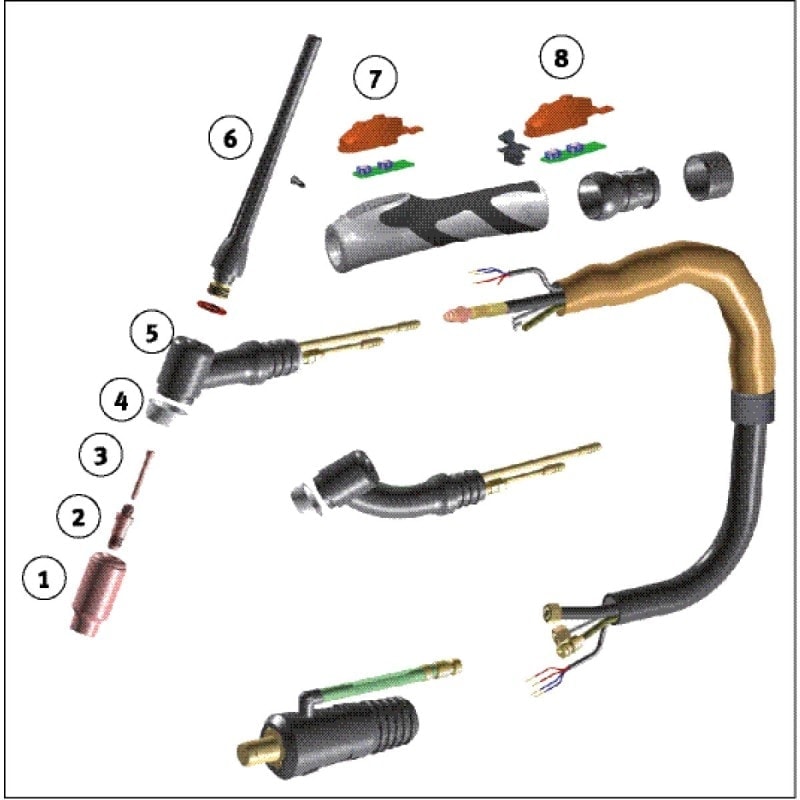 6
7
8
5
4
3
2
1