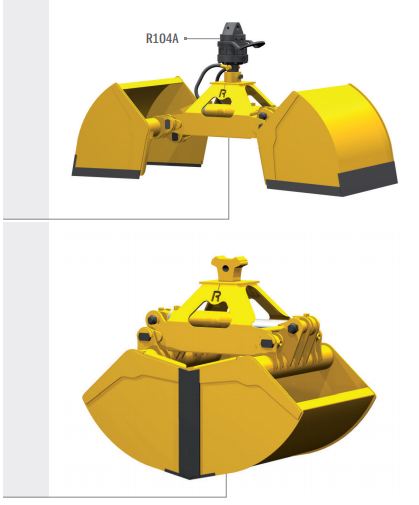 R104A

R

R