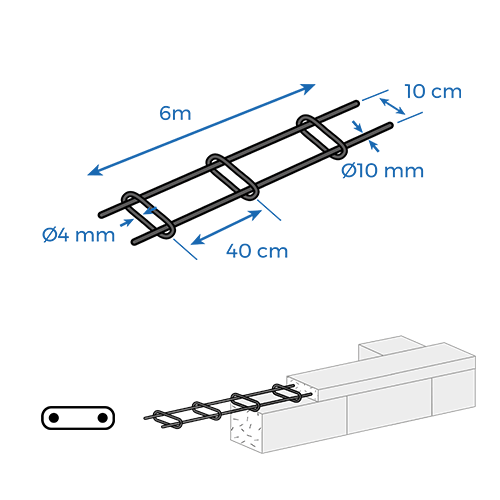 6m

10 cm

Ø10 mm

Ø4 mm

40 cm