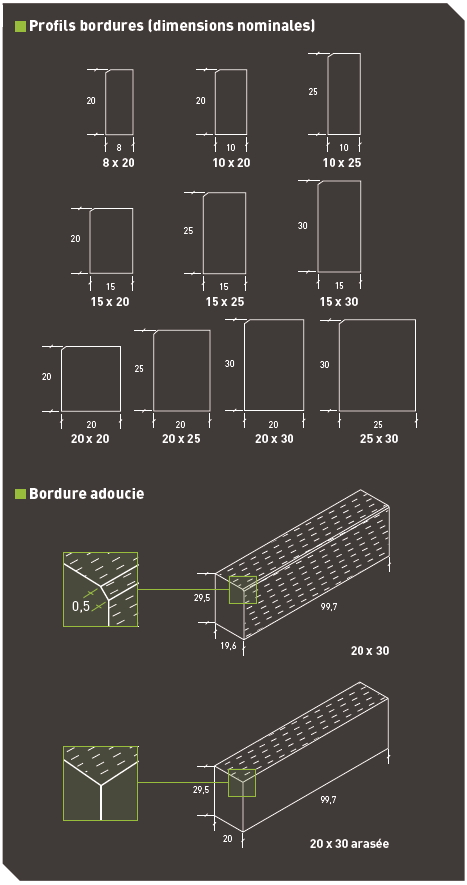 Profils bordures (dimensions nominales)

20
8
8 x 20

20
10
10 x 20

25
10
10 x 25

20
15
15 x 20

25
15
15 x 25

30
15
15 x 30

20
20
20 x 20

25
20
20 x 25

30
20
20 x 30

30
25
25 x 30

Bordure adoucie

0,5
29,5
19,6
99,7
20 x 30

29,5
20
99,7
20 x 30 arasée