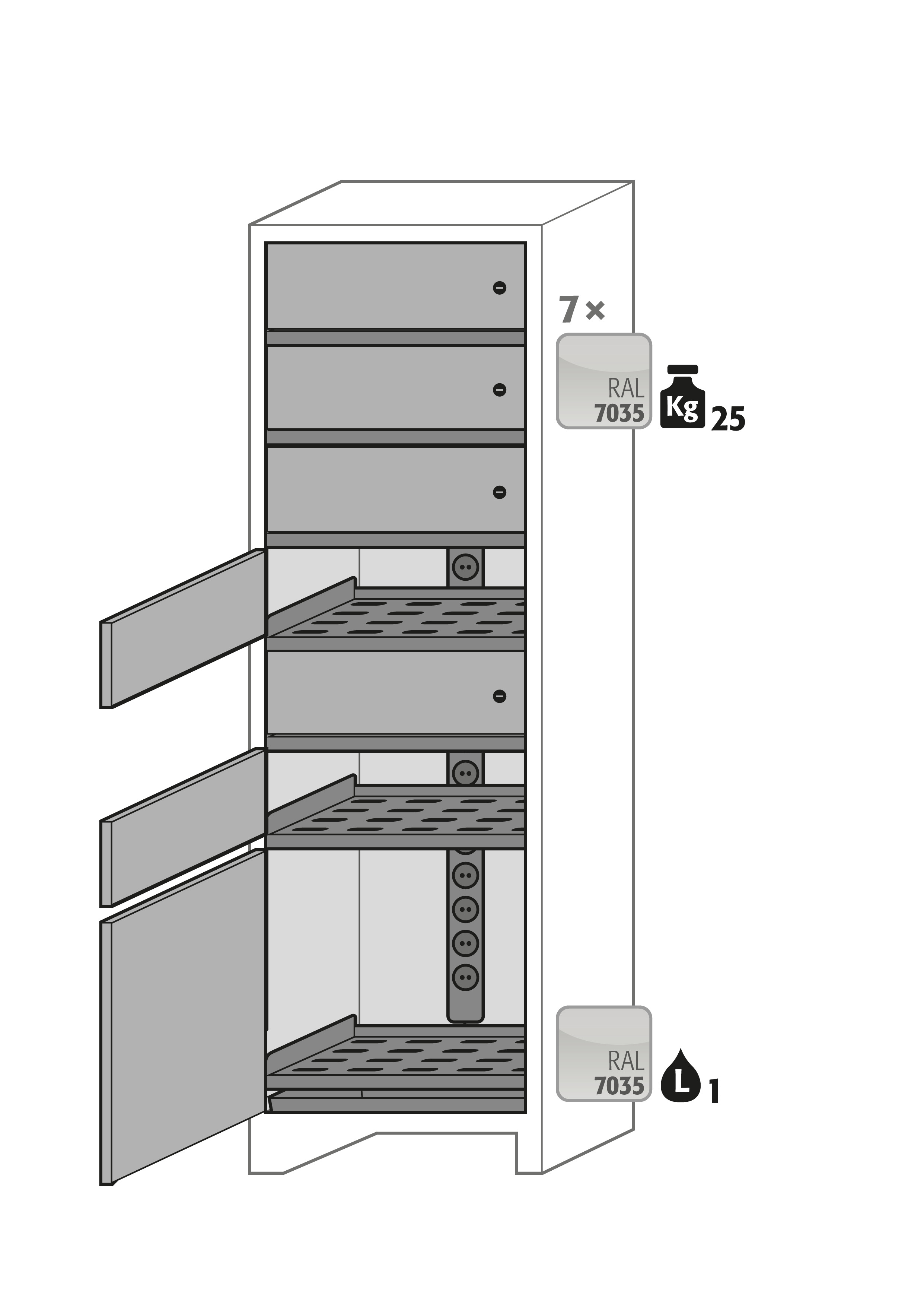 7 ×

RAL
7035

Kg 25

RAL
7035

L 1