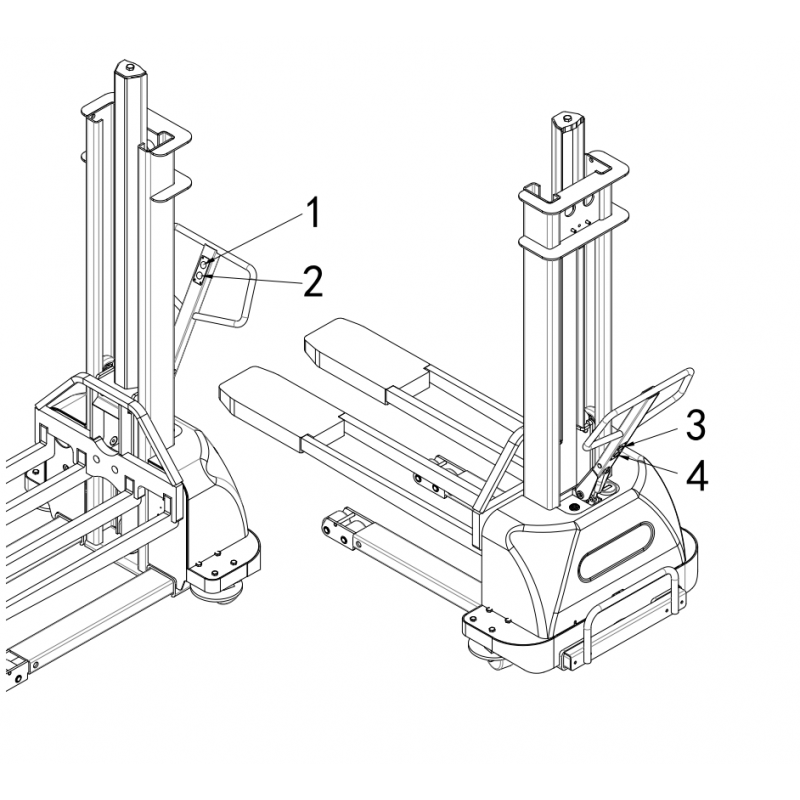 1
2
3
4