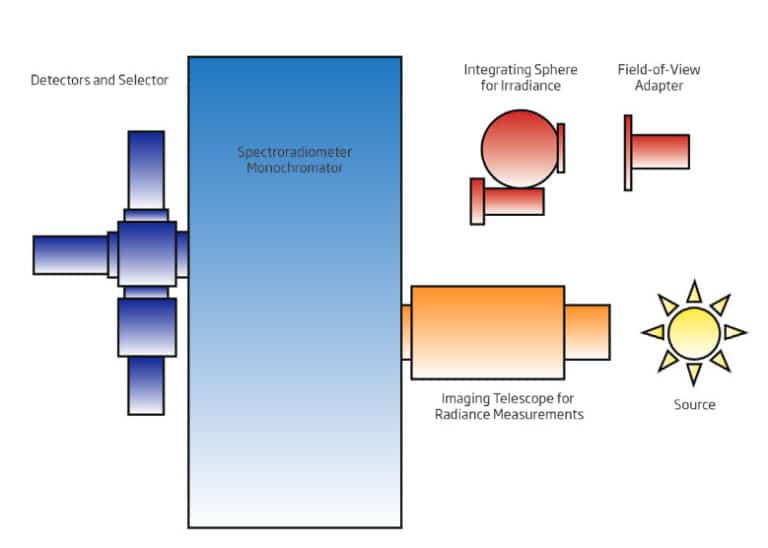 Detectors and Selector

Spectroradiometer
Monochromator

Integrating Sphere
for Irradiance

Field-of-View
Adapter

Imaging Telescope for
Radiance Measurements

Source