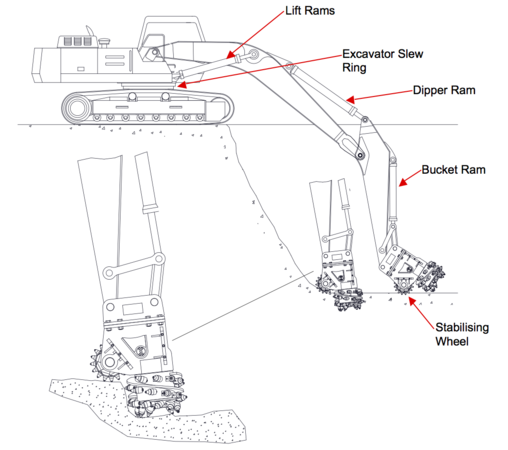 Lift Rams

Excavator Slew Ring

Dipper Ram

Bucket Ram

Stabilising Wheel