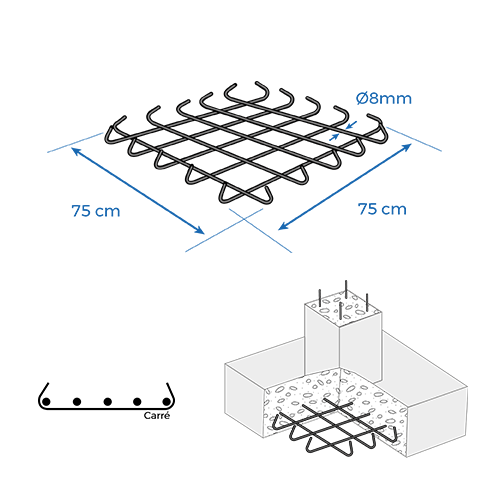 Ø8mm

75 cm

75 cm

Carré