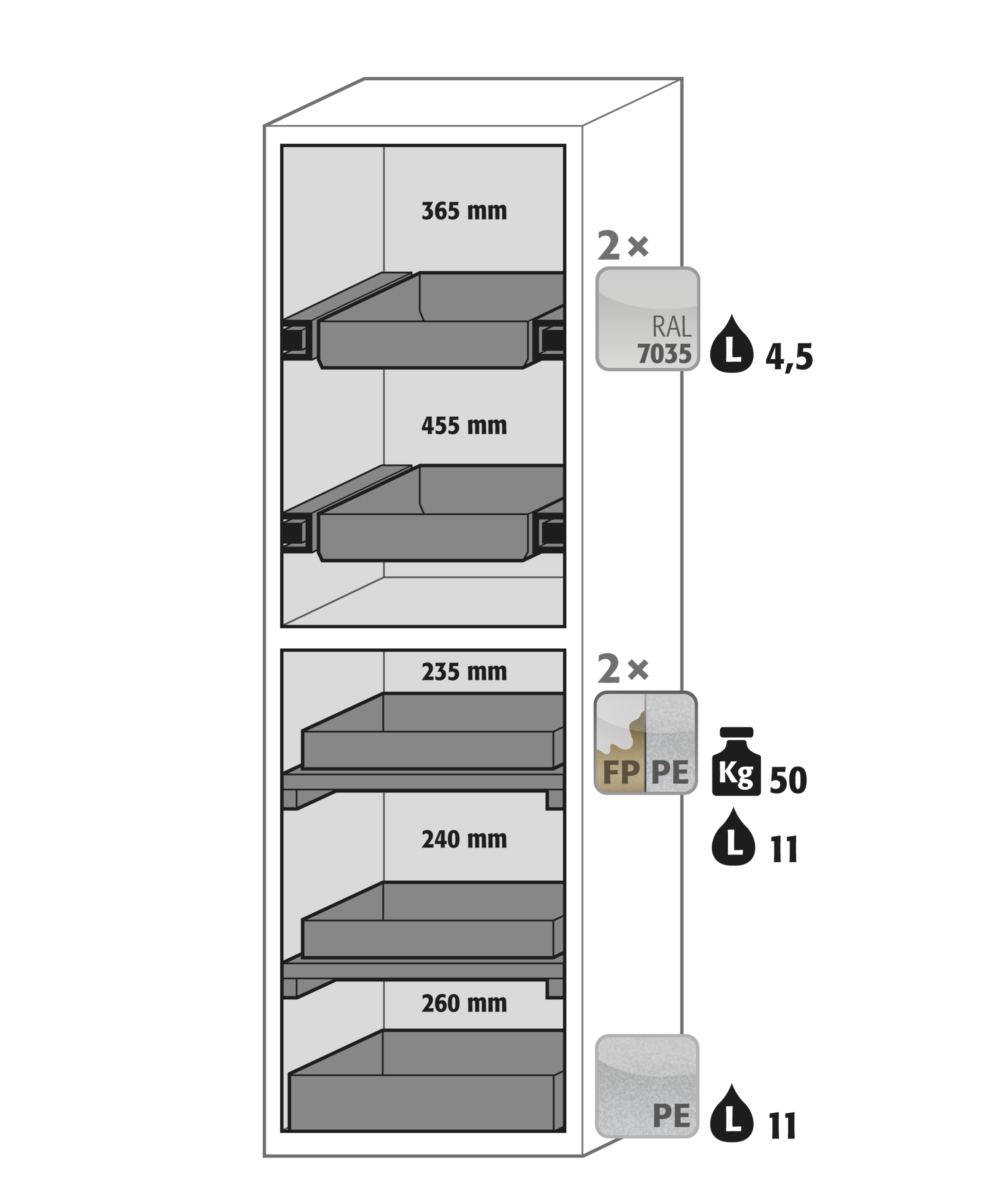 365 mm

2 ×

RAL
7035

L 4,5

455 mm

235 mm

2 ×

FP PE

Kg 50

L 11

240 mm

260 mm

PE

L 11