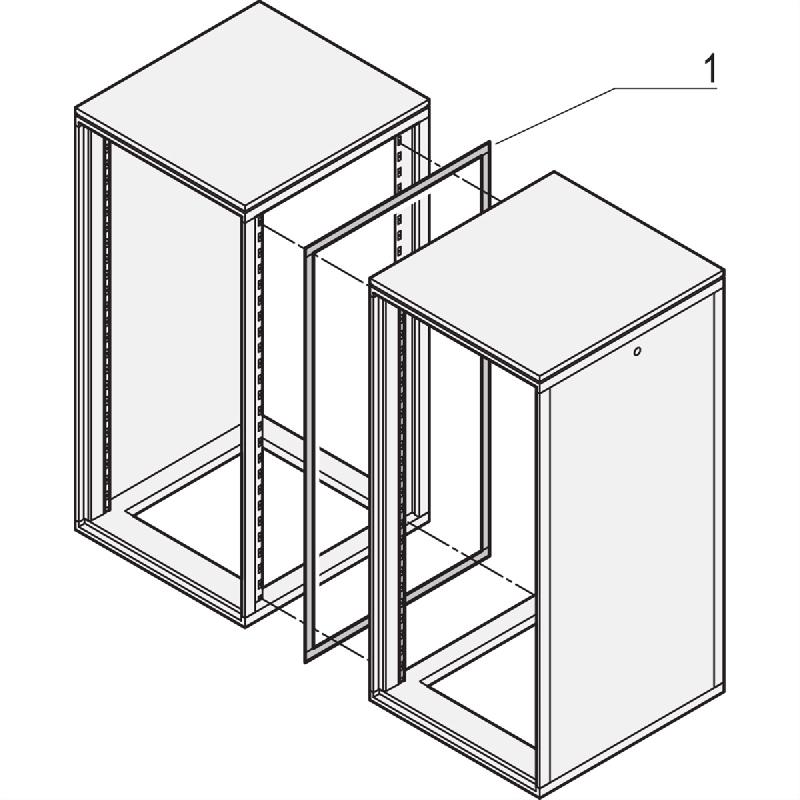 1