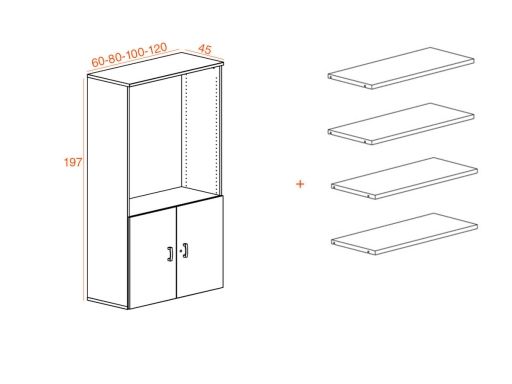 60-80-100-120
45
197
+