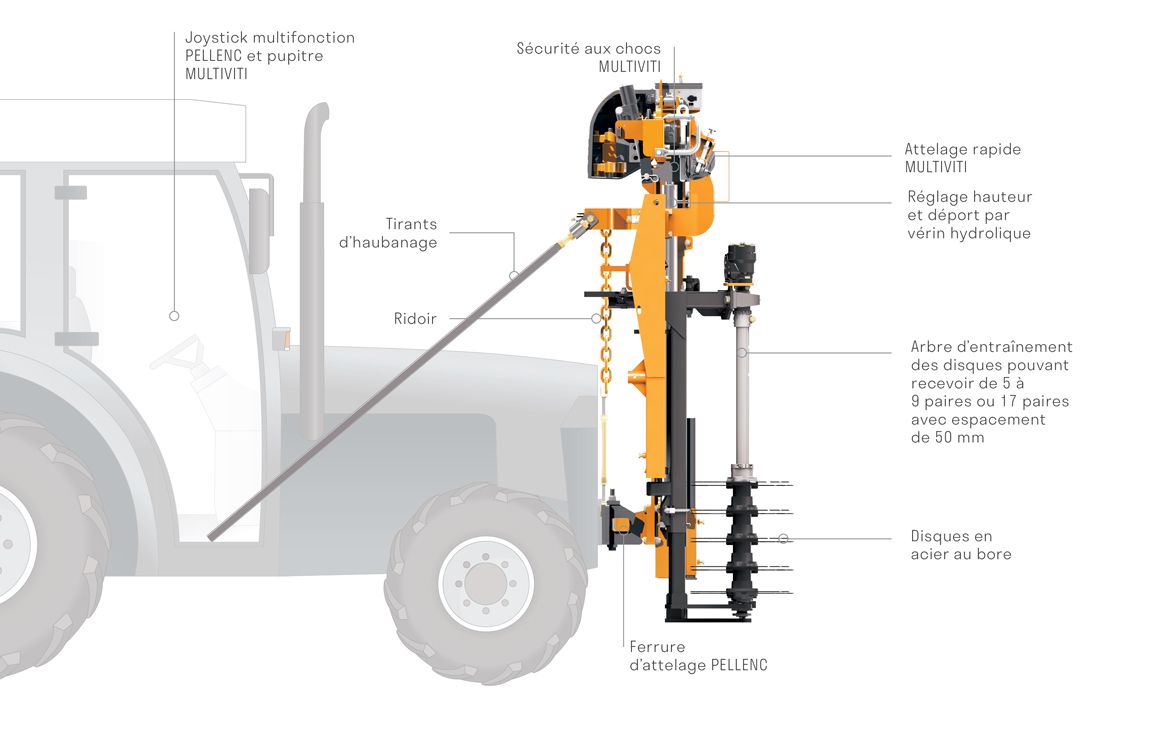 Joystick multifonction PELLENC et pupitre MULTIVITI

Sécurité aux chocs MULTIVITI

Attelage rapide MULTIVITI

Réglage hauteur et déport par vérin hydrolique

Tirants d'haubanage

Ridoir

Arbre d'entraînement des disques pouvant recevoir de 5 à 9 paires ou 17 paires avec espacement de 50 mm

Disques en acier au bore

Ferrure d'attelage PELLENC