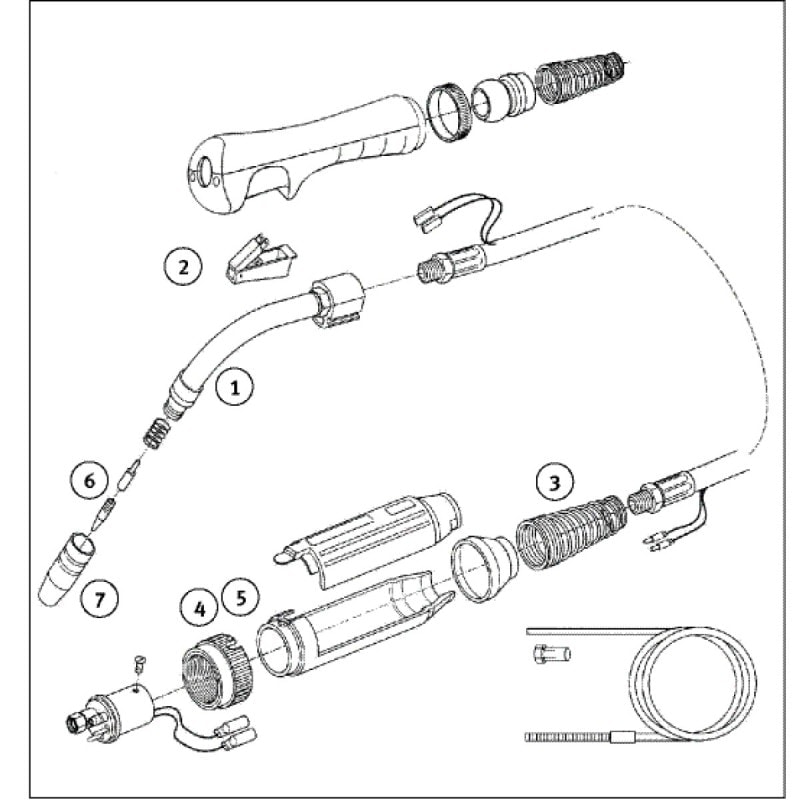 2
1
6
3
7
4
5