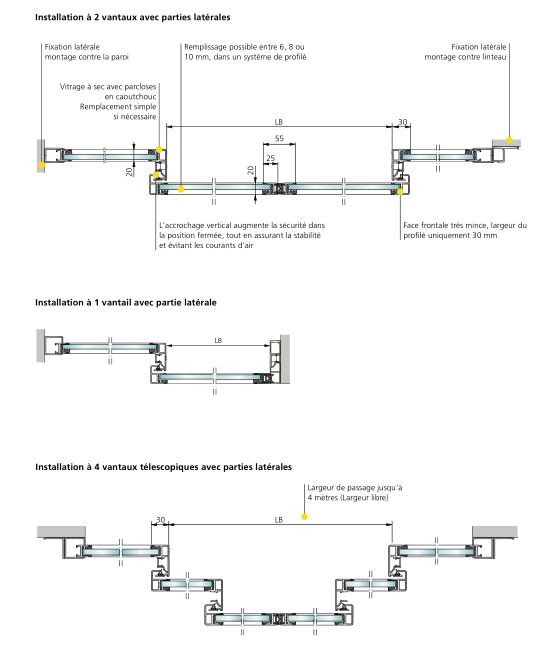 Installation à 2 vantaux avec parties latérales

Fixation latérale montage contre la paroi

Remplissage possible entre 6, 8 ou 10 mm, dans un système de profilé

Fixation latérale montage contre linteau

Vitrage à sec avec parcloses en caoutchouc Remplacement simple si nécessaire

LB

30

55

25

20

20

L'accrochage vertical augmente la sécurité dans la position fermée, tout en assurant la stabilité et évitant les courants d'air

Face frontale très mince, largeur du profilé uniquement 30 mm

Installation à 1 vantail avec partie latérale

LB

Installation à 4 vantaux télescopiques avec parties latérales

Largeur de passage jusqu'à 4 mètres (Largeur libre)

30

LB