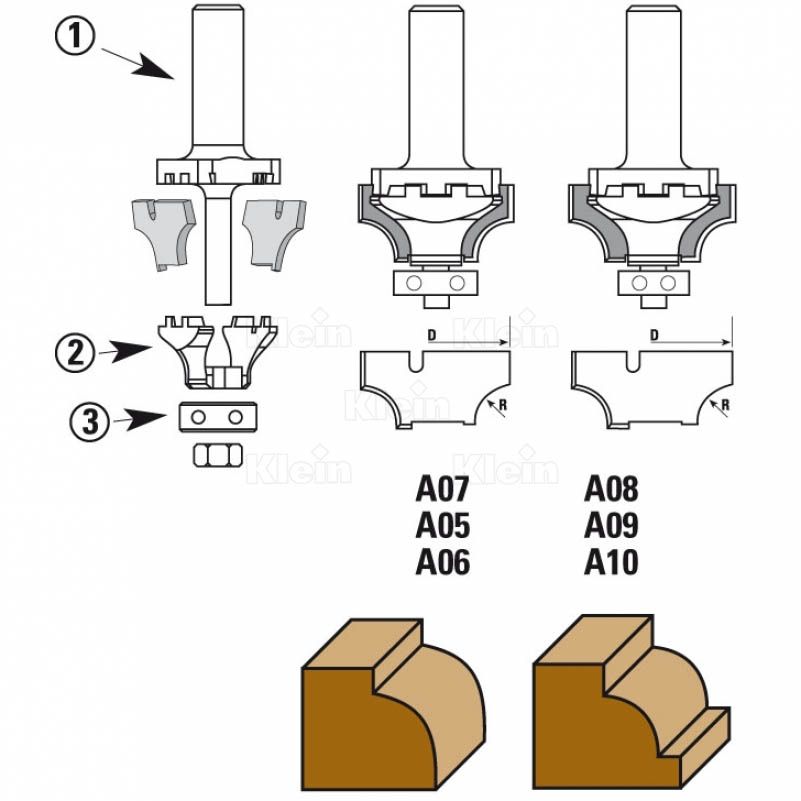 1
2
3
Klein
Klein
Klein
Klein
Klein
D
R
D
R
A07
A05
A06
A08
A09
A10