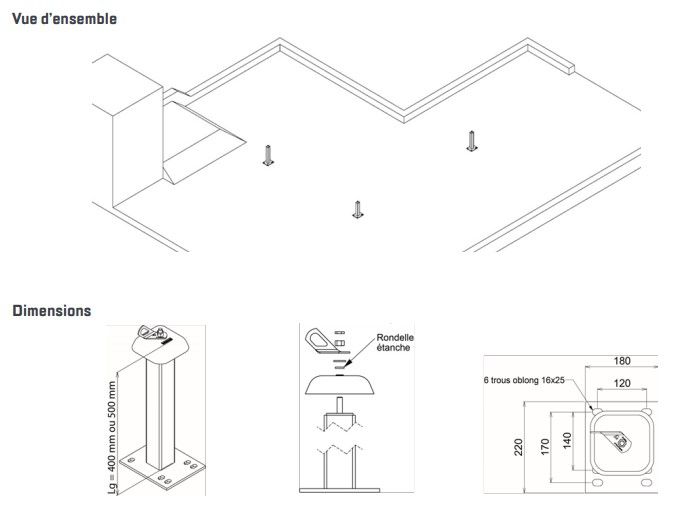 Vue d'ensemble

Dimensions

Lg = 400 mm ou 500 mm

Rondelle étanche

6 trous oblong 16x25

180

120

220

170

140