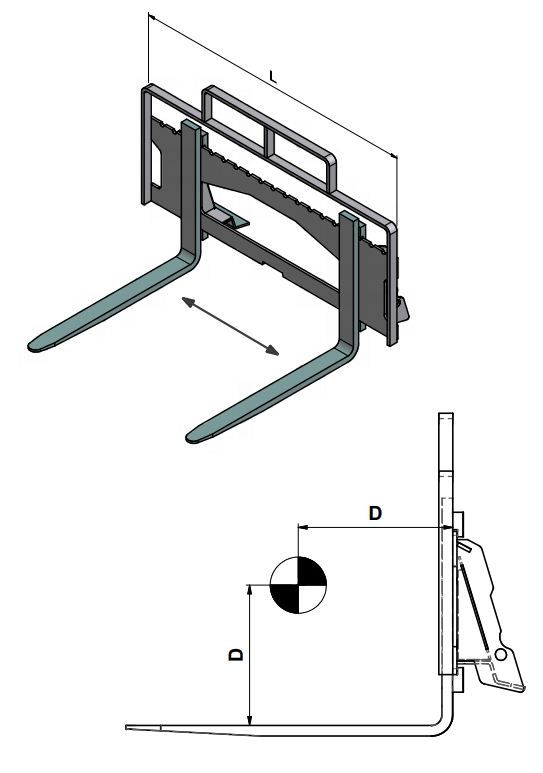 L

D

D