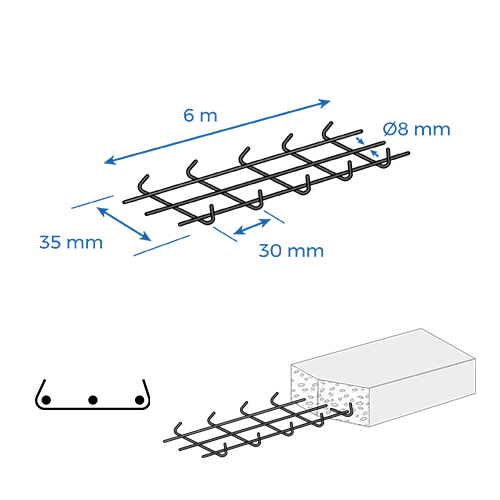 6 m

Ø8 mm

35 mm

30 mm