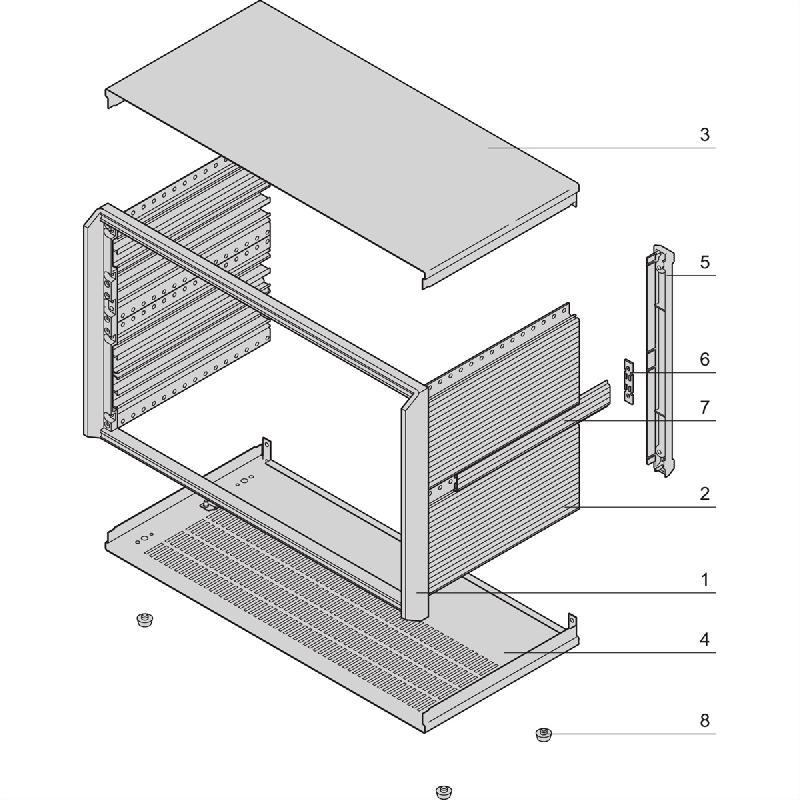 3
5
6
7
2
1
4
8