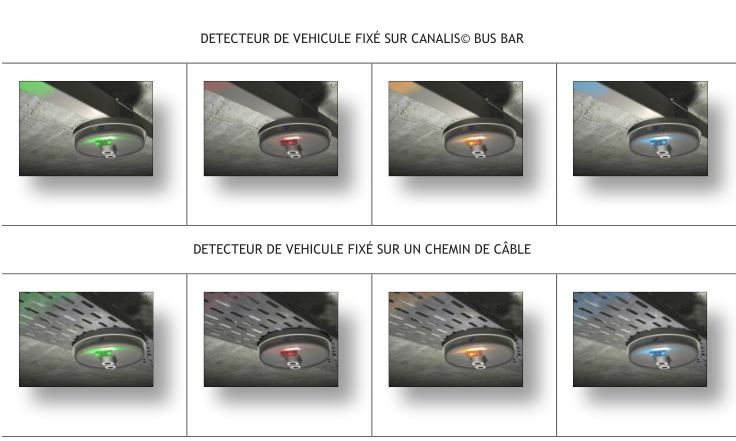 DETECTEUR DE VEHICULE FIXÉ SUR CANALIS© BUS BAR

DETECTEUR DE VEHICULE FIXÉ SUR UN CHEMIN DE CÂBLE