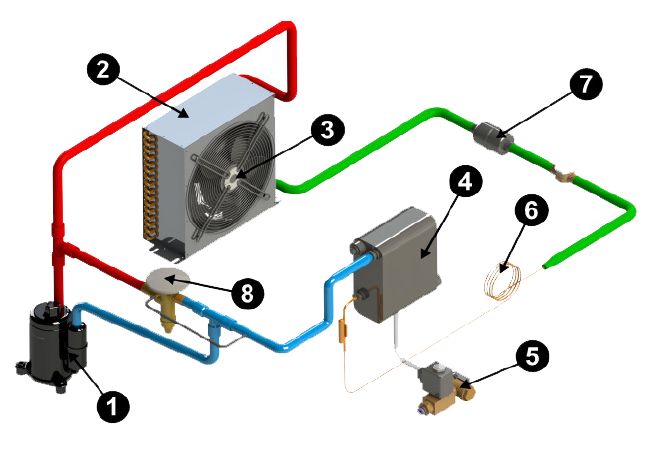 2
7
3
4
6
8
5
1