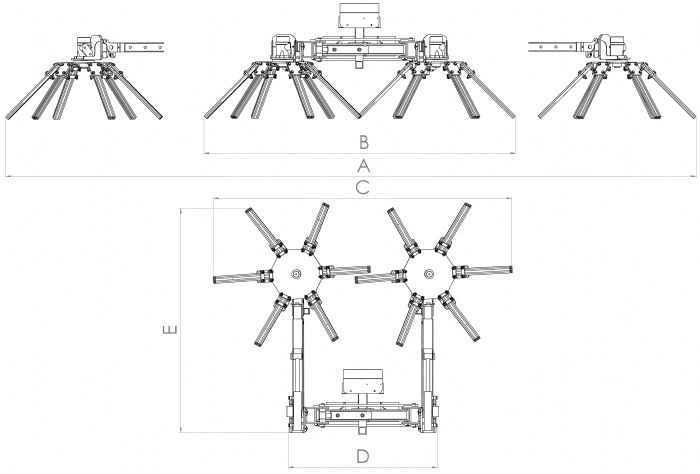 B
A
C
E
D