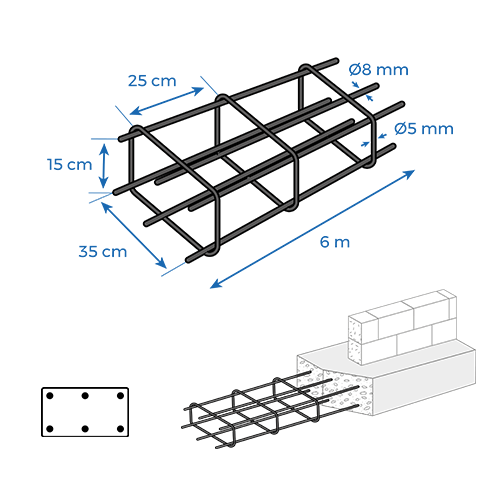 25 cm
Ø8 mm
Ø5 mm
15 cm
35 cm
6 m