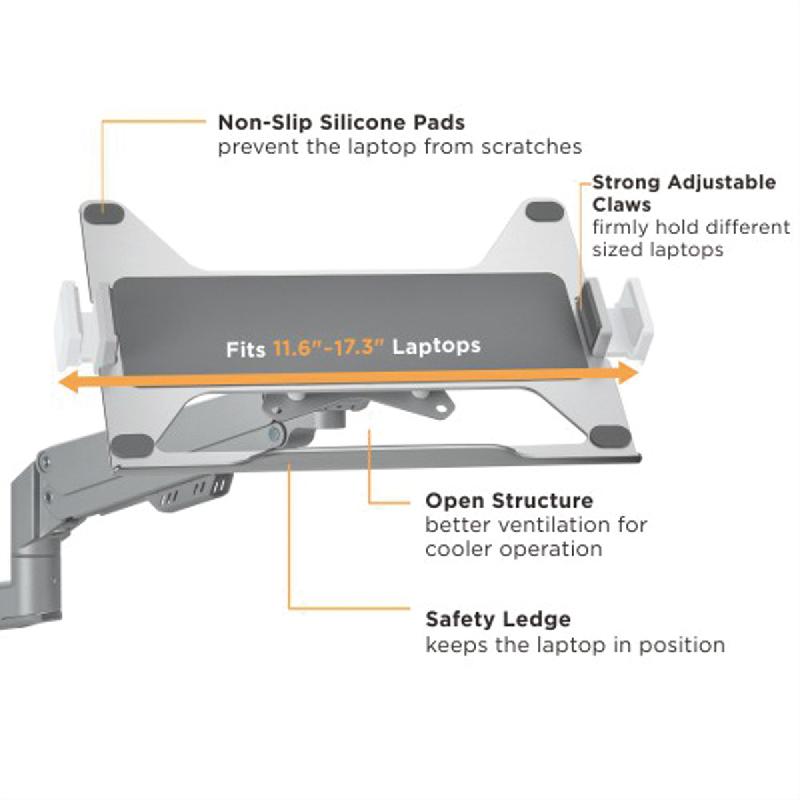 Non-Slip Silicone Pads
prevent the laptop from scratches

Strong Adjustable Claws
firmly hold different sized laptops

Fits 11.6"-17.3" Laptops

Open Structure
better ventilation for cooler operation

Safety Ledge
keeps the laptop in position