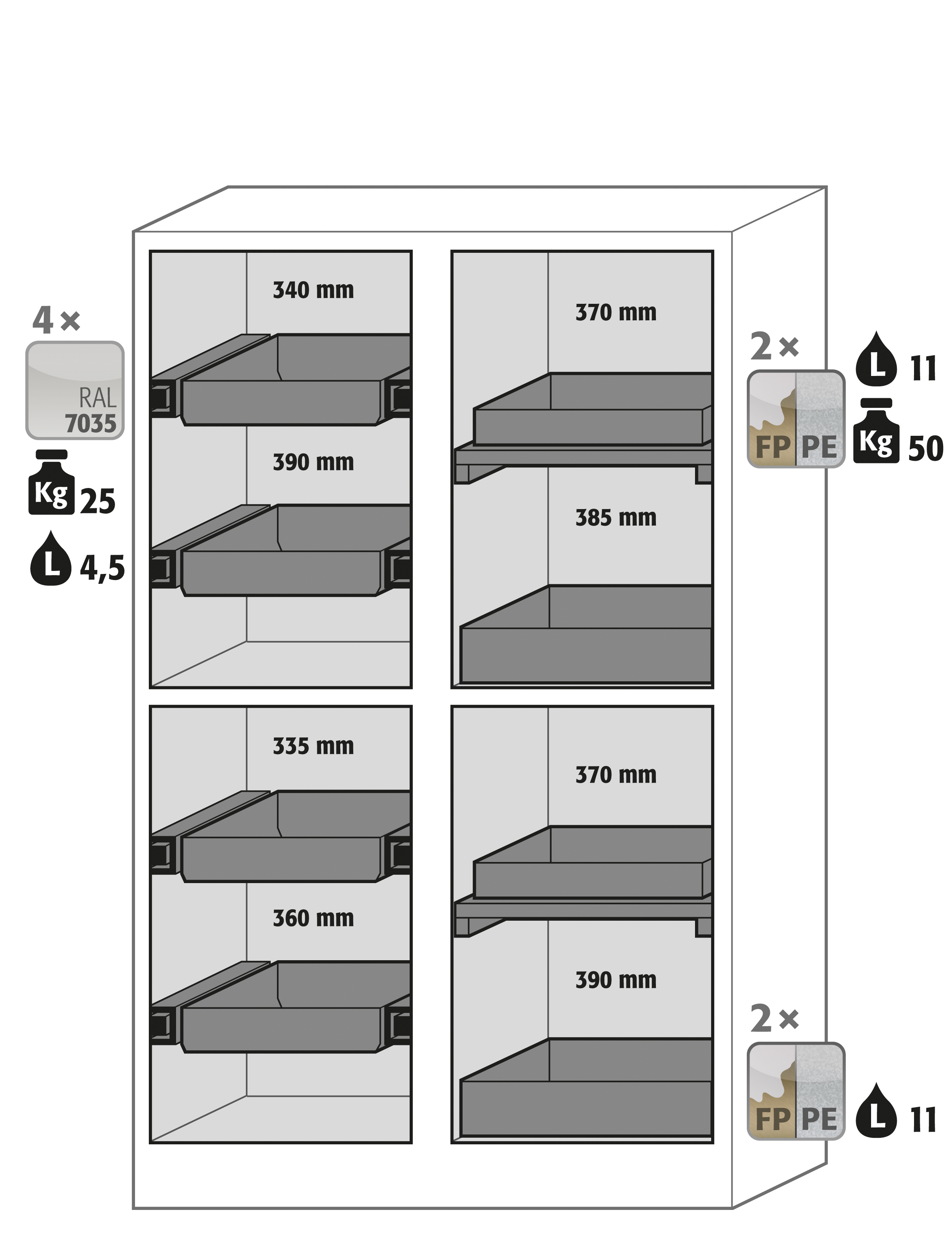 4 ×

RAL 7035

Kg 25

L 4,5

340 mm

390 mm

335 mm

360 mm

370 mm

385 mm

370 mm

390 mm

2 ×

FP PE

L 11

Kg 50

2 ×

FP PE

L 11