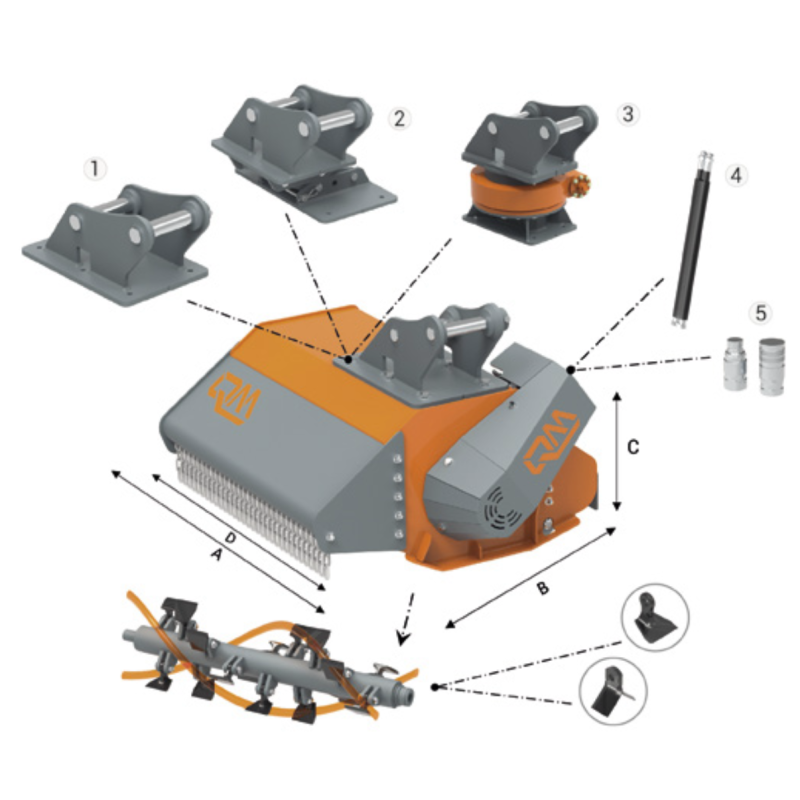 1
2
3
4
5
C
D
A
B