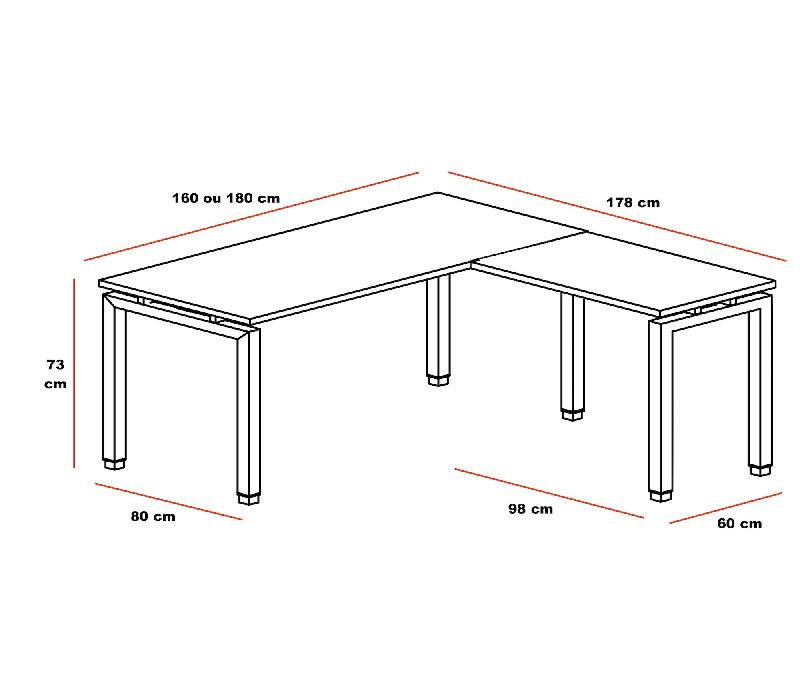 160 ou 180 cm

178 cm

73
cm

80 cm

98 cm

60 cm