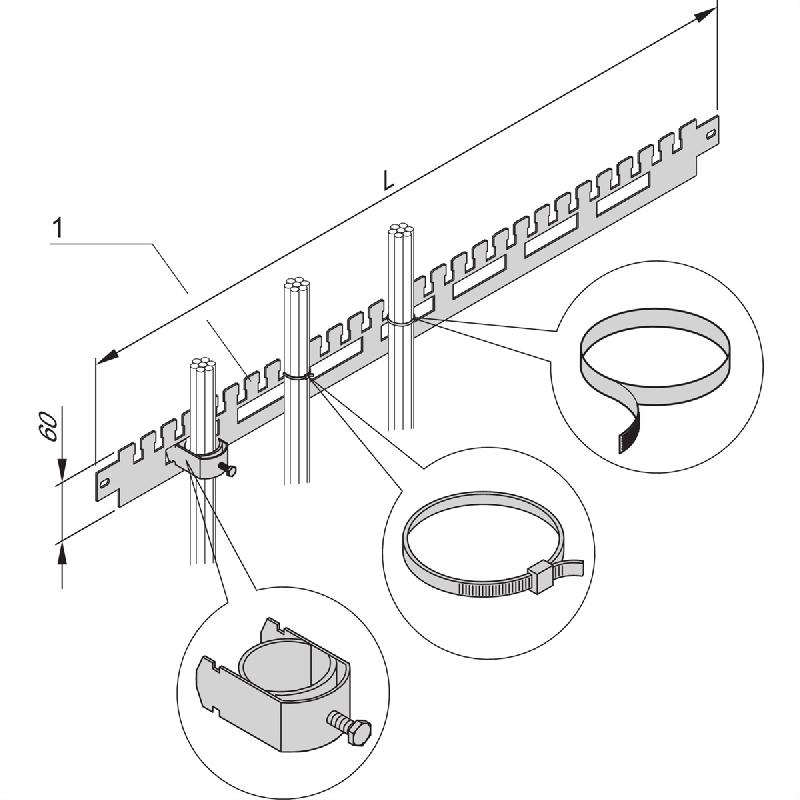 L
1
60