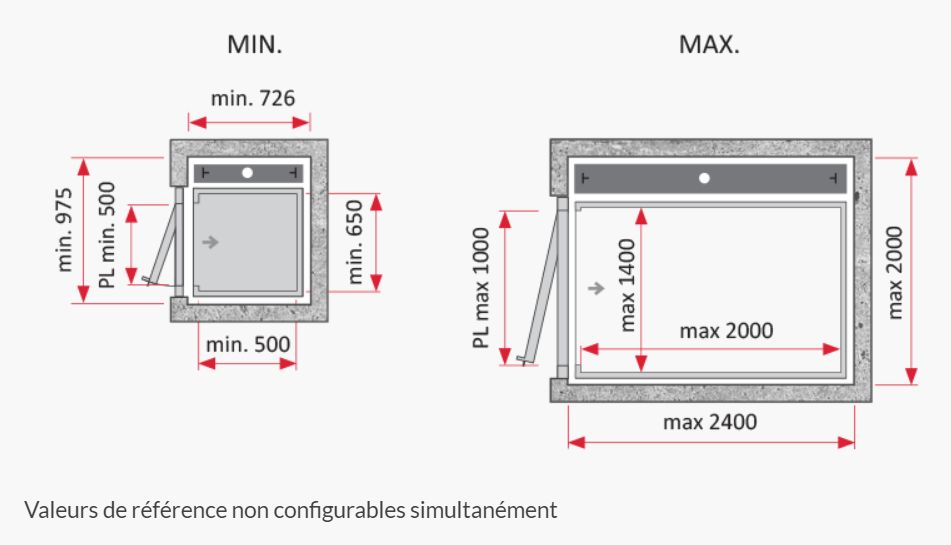 MIN.

min. 726

min. 975

PL min. 500

min. 650

min. 500

MAX.

PL max 1000

max 1400

max 2000

max 2000

max 2400

Valeurs de référence non configurables simultanément