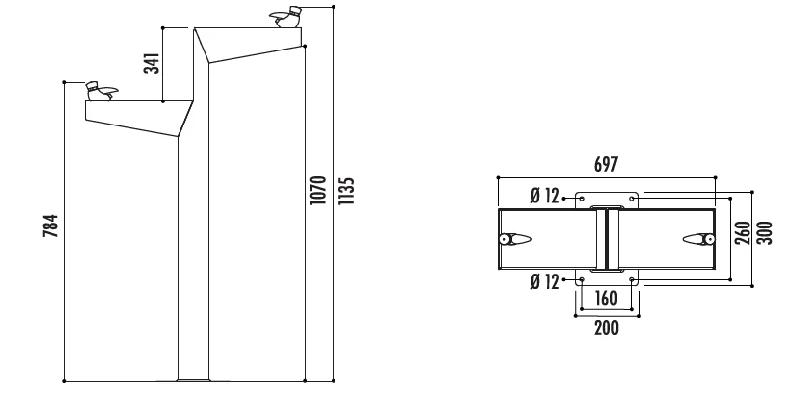 341
784
1070
1135
697
Ø 12
Ø 12
260
300
160
200