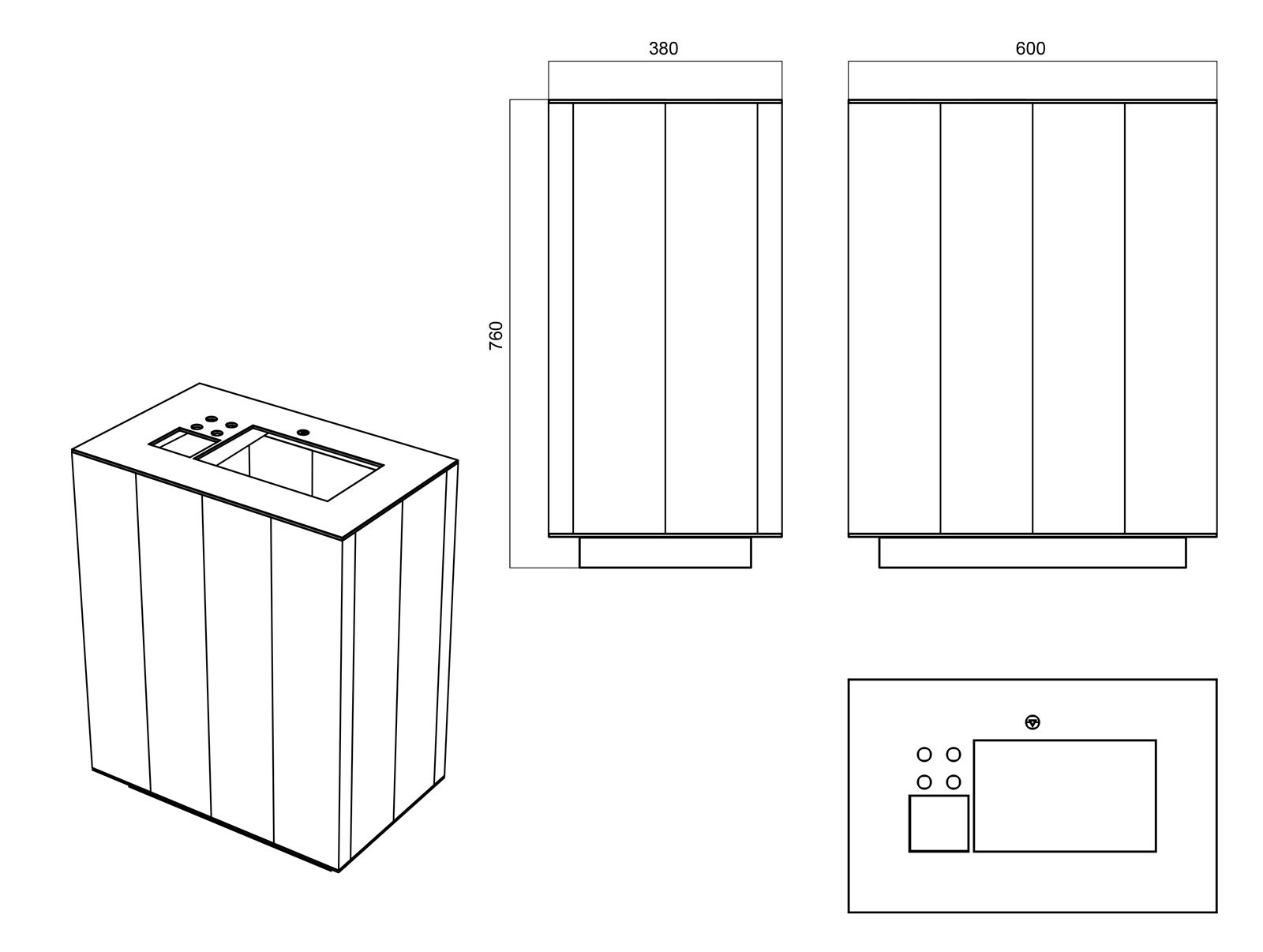 380

600

760