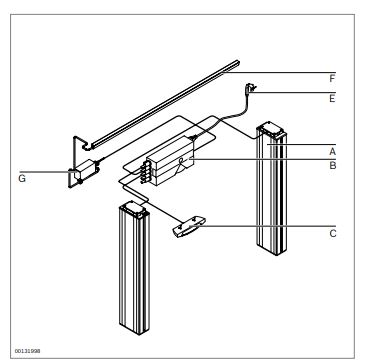 F
E
A
B
G
C
00131998