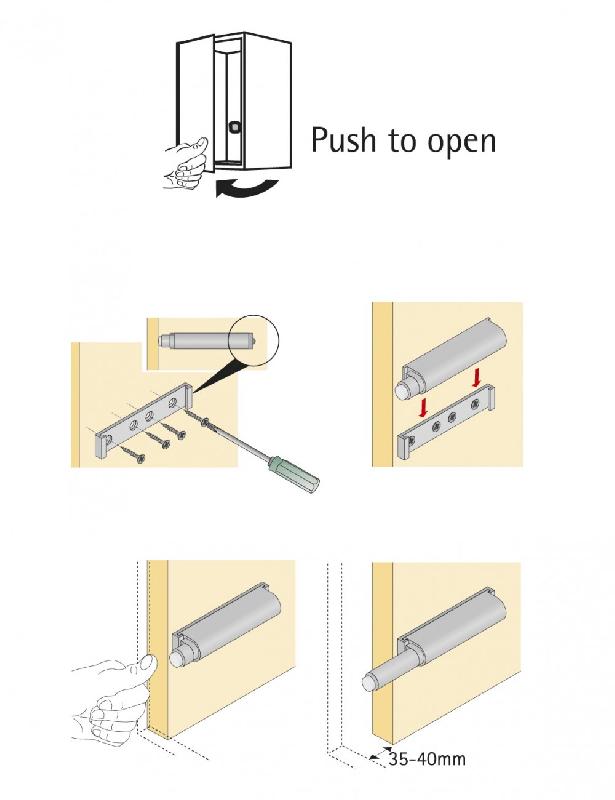 Push to open

35-40mm