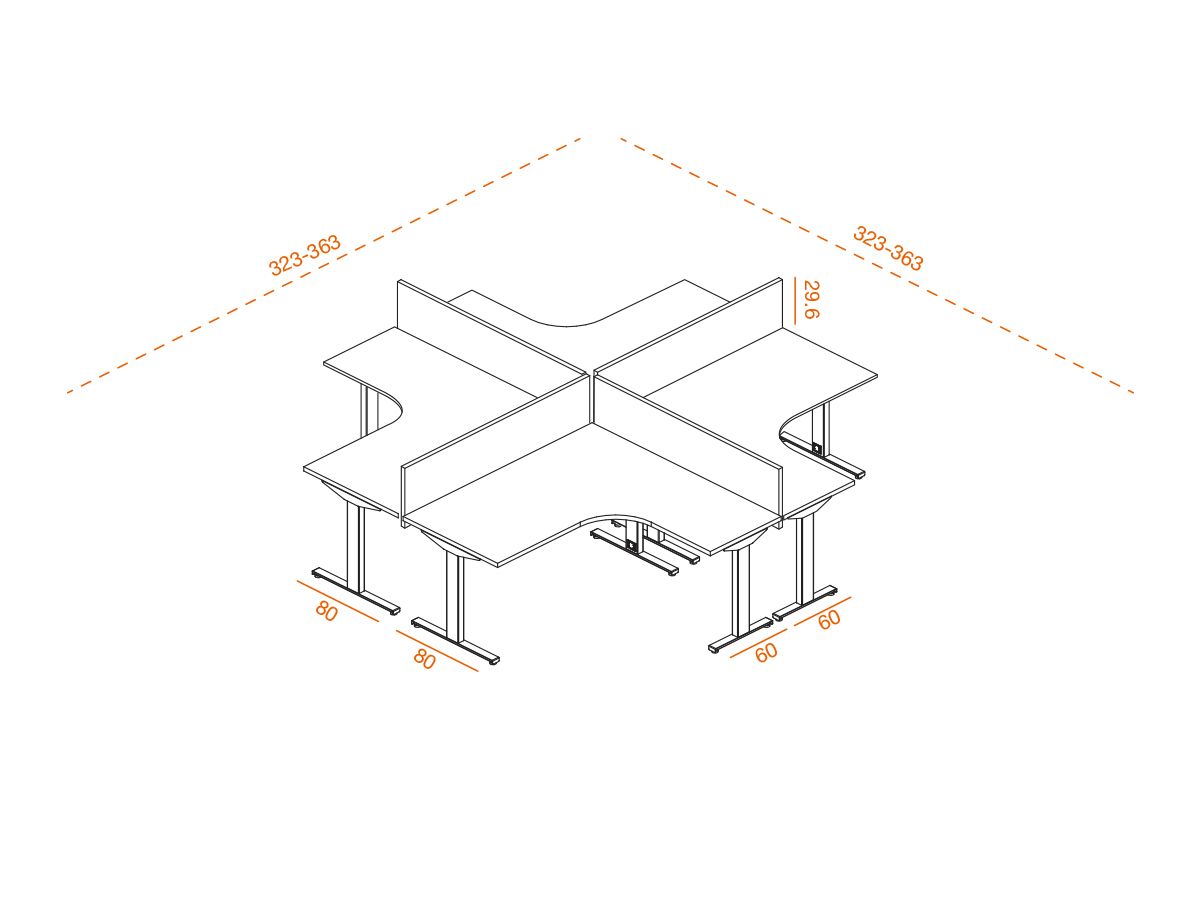 323-363

323-363

29.6

80

80

60

60