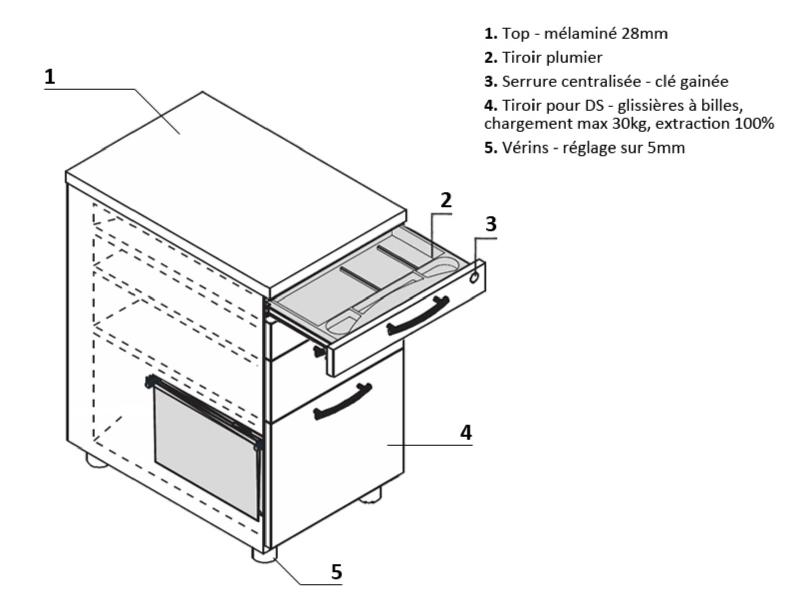 1. Top - mélaminé 28mm
2. Tiroir plumier
3. Serrure centralisée - clé gainée
4. Tiroir pour DS - glissières à billes, chargement max 30kg, extraction 100%
5. Vérins - réglage sur 5mm

1
2
3
4
5