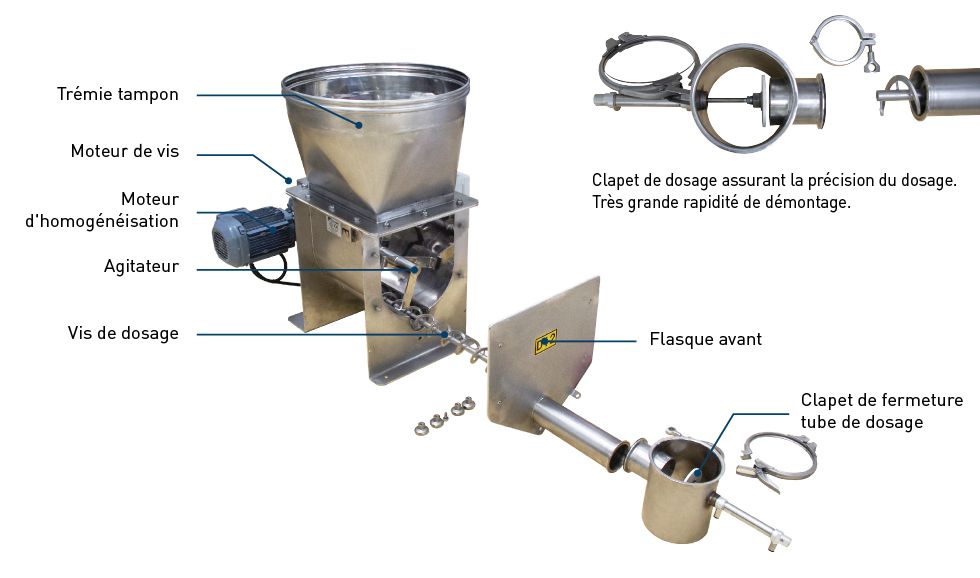 Trémie tampon

Moteur de vis

Moteur d'homogénéisation

Agitateur

Vis de dosage

Clapet de dosage assurant la précision du dosage. Très grande rapidité de démontage.

Flasque avant

Clapet de fermeture tube de dosage