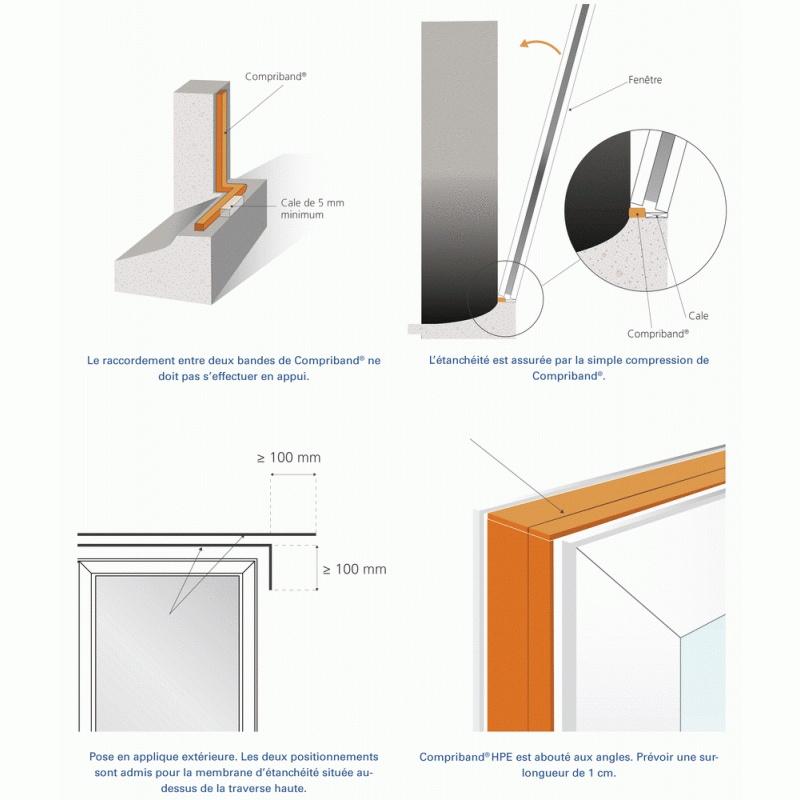 Compriband®

Cale de 5 mm minimum

Le raccordement entre deux bandes de Compriband® ne doit pas s'effectuer en appui.

Fenêtre

Cale

Compriband®

L'étanchéité est assurée par la simple compression de Compriband®.

≥ 100 mm

≥ 100 mm

Pose en applique extérieure. Les deux positionnements sont admis pour la membrane d'étanchéité située au-dessus de la traverse haute.

Compriband® HPE est abouté aux angles. Prévoir une surlongueur de 1 cm.