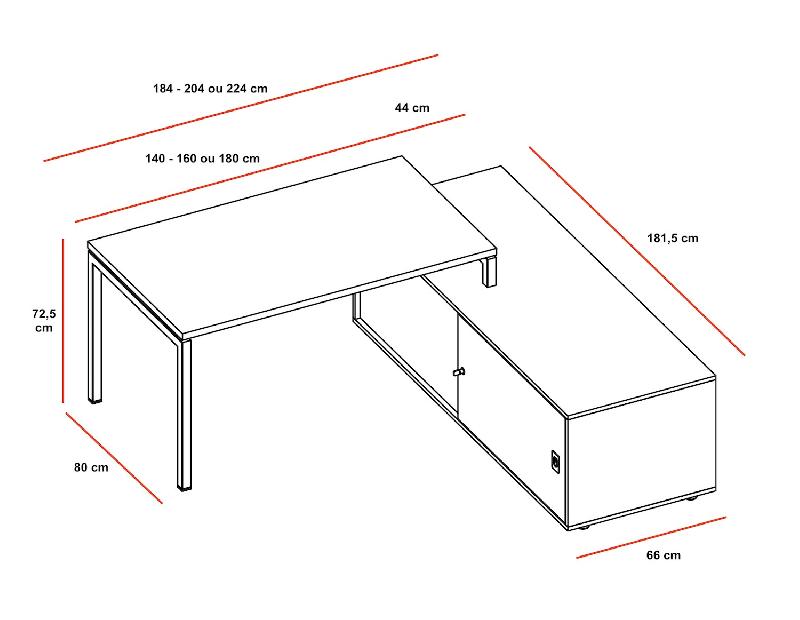 184 - 204 ou 224 cm

44 cm

140 - 160 ou 180 cm

181,5 cm

72,5 cm

80 cm

66 cm