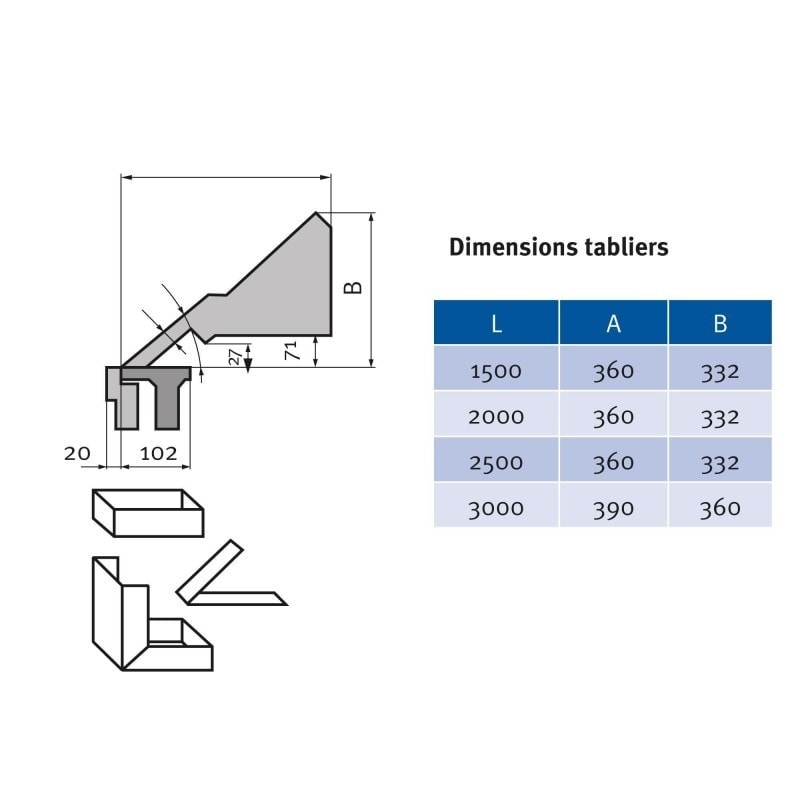 B

27

71

20

102

Dimensions tabliers

| L | A | B |
|---|---|---|
| 1500 | 360 | 332 |
| 2000 | 360 | 332 |
| 2500 | 360 | 332 |
| 3000 | 390 | 360 |