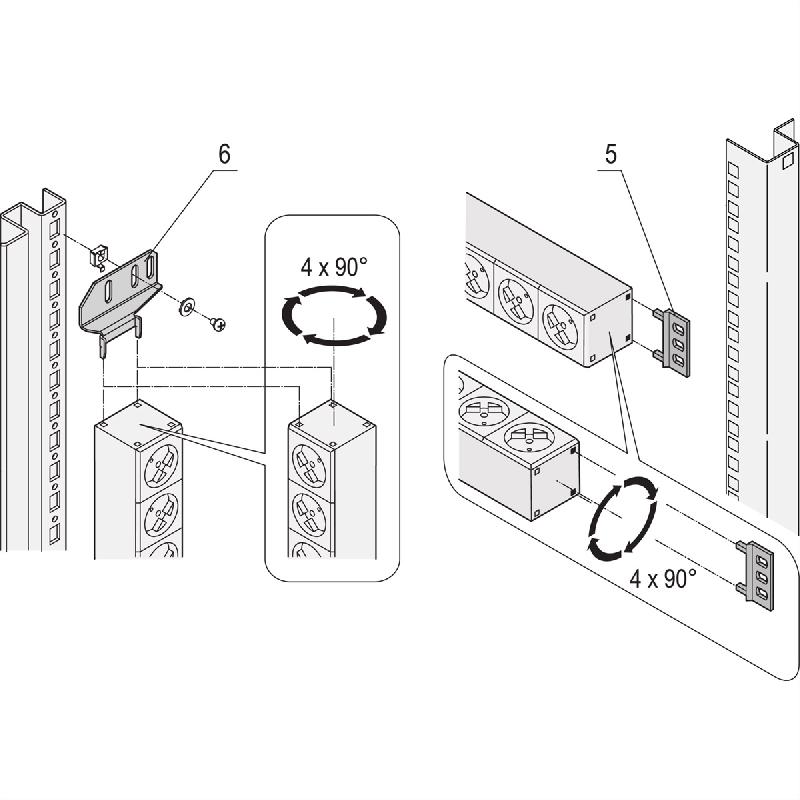 6

4 x 90°

5

4 x 90°